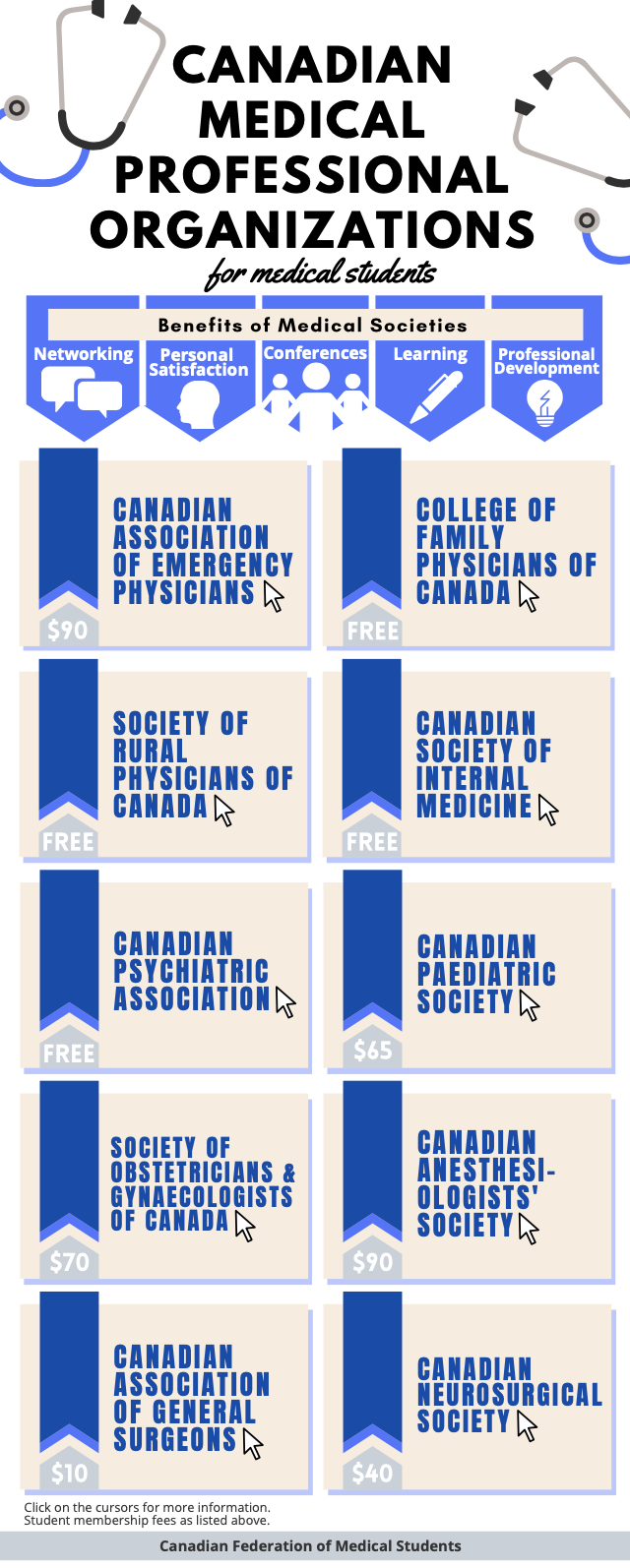 CANADIAN MEDICAL PROFESSIONAL ORGANIZATIONS

for medical students

Benefits of Medical Societies

Networking

Personal Satisfaction

Conferences

Learning

Professional Development

CANADIAN ASSOCIATION OF EMERGENCY PHYSICIANS

$90

COLLEGE OF FAMILY PHYSICIANS OF CANADA

FREE

SOCIETY OF RURAL PHYSICIANS OF CANADA

FREE

CANADIAN SOCIETY OF INTERNAL MEDICINE

FREE

CANADIAN PSYCHIATRIC ASSOCIATION

FREE

CANADIAN PAEDIATRIC SOCIETY

$65

SOCIETY OF OBSTETRICIANS & GYNAECOLOGISTS OF CANADA

$70

CANADIAN ANESTHESIOLOGISTS' SOCIETY

$90

CANADIAN ASSOCIATION OF GENERAL SURGEONS

$10

CANADIAN NEUROSURGICAL SOCIETY

$40

Click on the cursors for more information.
Student membership fees as listed above.

Canadian Federation of Medical Students